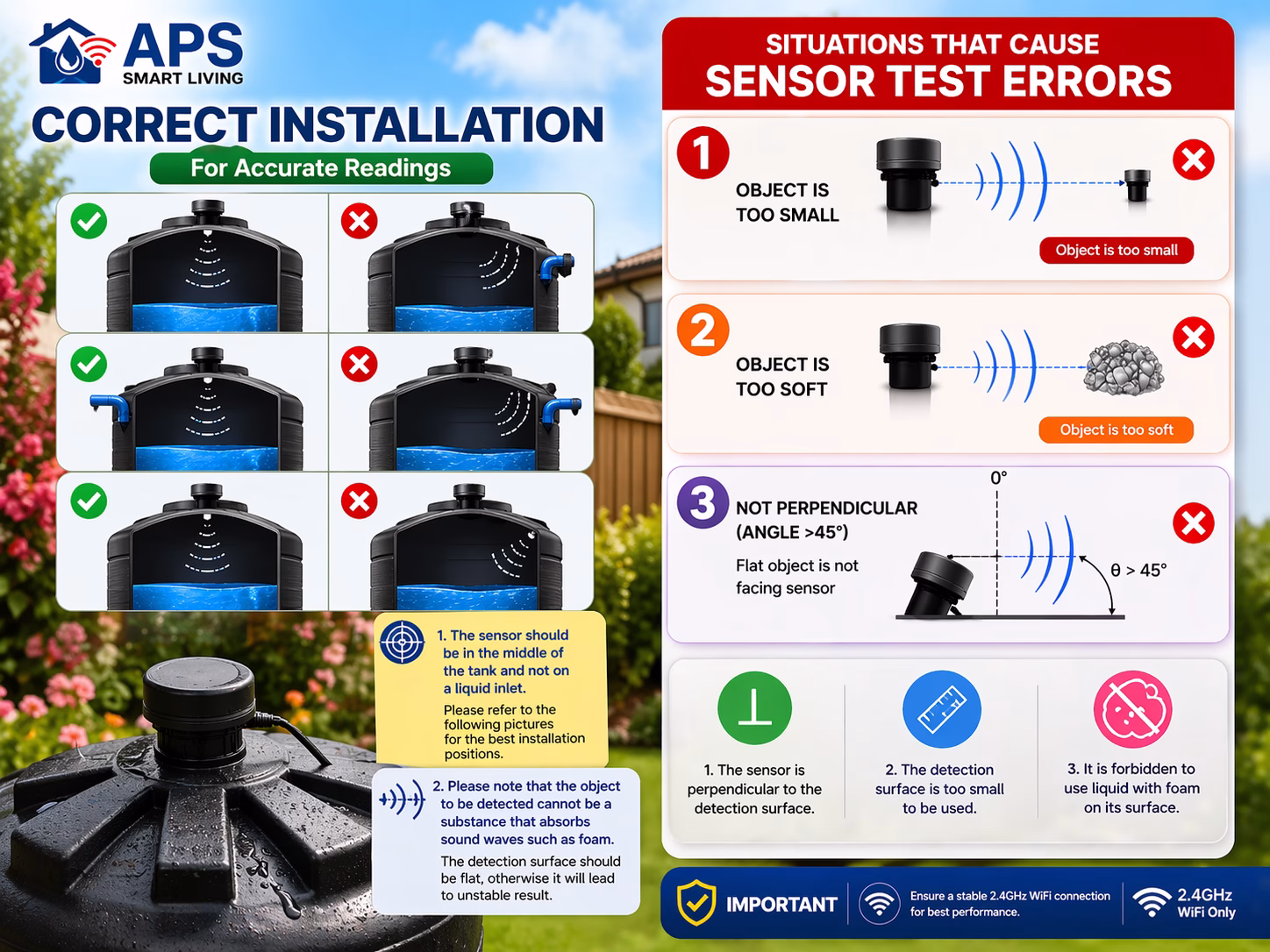 APS
SMART LIVING

CORRECT INSTALLATION
For Accurate Readings

1. The sensor should be in the middle of the tank and not on a liquid inlet.

Please refer to the following pictures for the best installation positions.

2. Please note that the object to be detected cannot be a substance that absorbs sound waves such as foam.

The detection surface should be flat, otherwise it will lead to unstable result.

SITUATIONS THAT CAUSE
SENSOR TEST ERRORS

1
OBJECT IS TOO SMALL
Object is too small

2
OBJECT IS TOO SOFT
Object is too soft

3
NOT PERPENDICULAR (ANGLE >45°)
Flat object is not facing sensor
0°
θ > 45°

1. The sensor is perpendicular to the detection surface.

2. The detection surface is too small to be used.

3. It is forbidden to use liquid with foam on its surface.

IMPORTANT
Ensure a stable 2.4GHz WiFi connection for best performance.
2.4GHz
WiFi Only